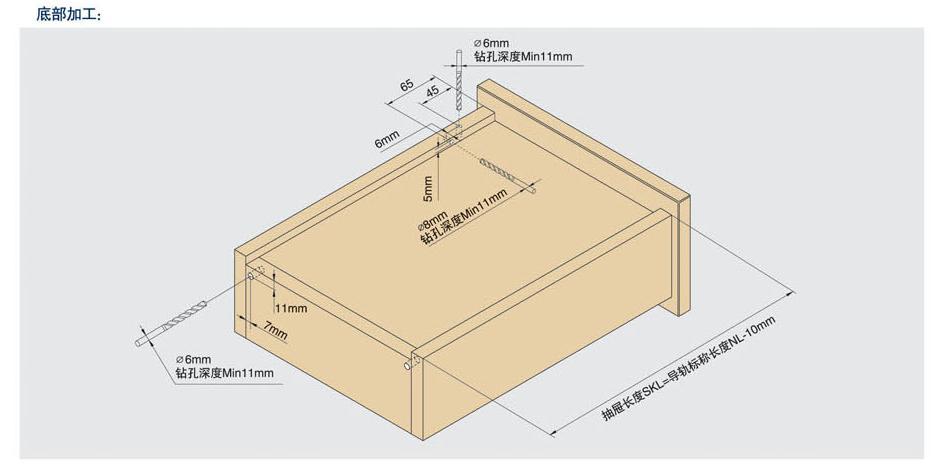 底部加工:

⌀6mm
钻孔深度Min11mm

65
45
6mm
5mm

⌀8mm
钻孔深度Min11mm

11mm
7mm

⌀6mm
钻孔深度Min11mm

抽屉长度SKL=导轨标称长度NL-10mm